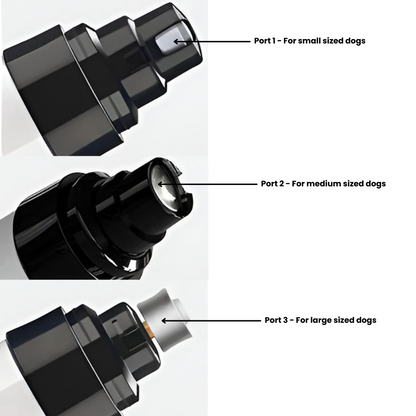 Port 1 - For small sized dogs

Port 2 - For medium sized dogs

Port 3 - For large sized dogs