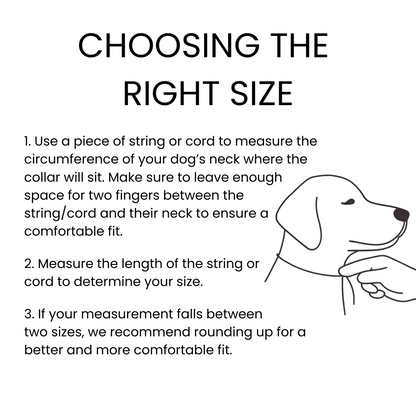 CHOOSING THE RIGHT SIZE

1. Use a piece of string or cord to measure the circumference of your dog's neck where the collar will sit. Make sure to leave enough space for two fingers between the string/cord and their neck to ensure a comfortable fit.

2. Measure the length of the string or cord to determine your size.

3. If your measurement falls between two sizes, we recommend rounding up for a better and more comfortable fit.